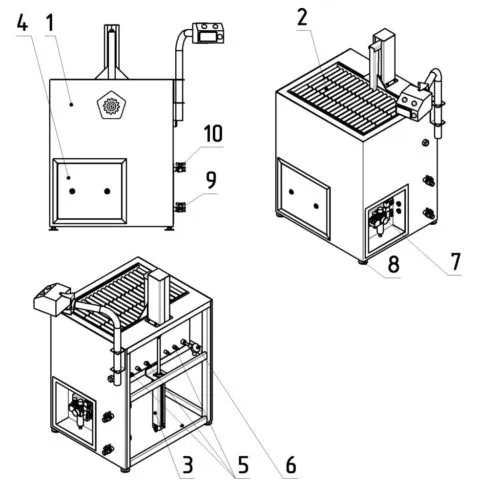 4
1
10
9
2
8
7
3
5
6